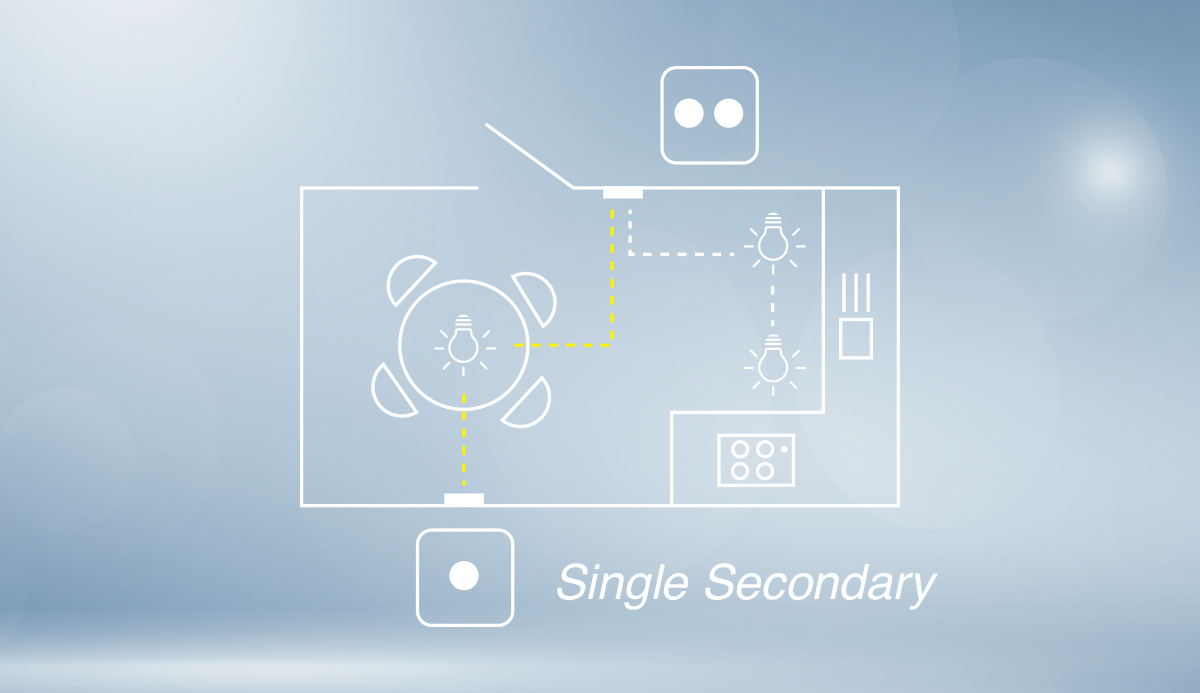 Single Secondary