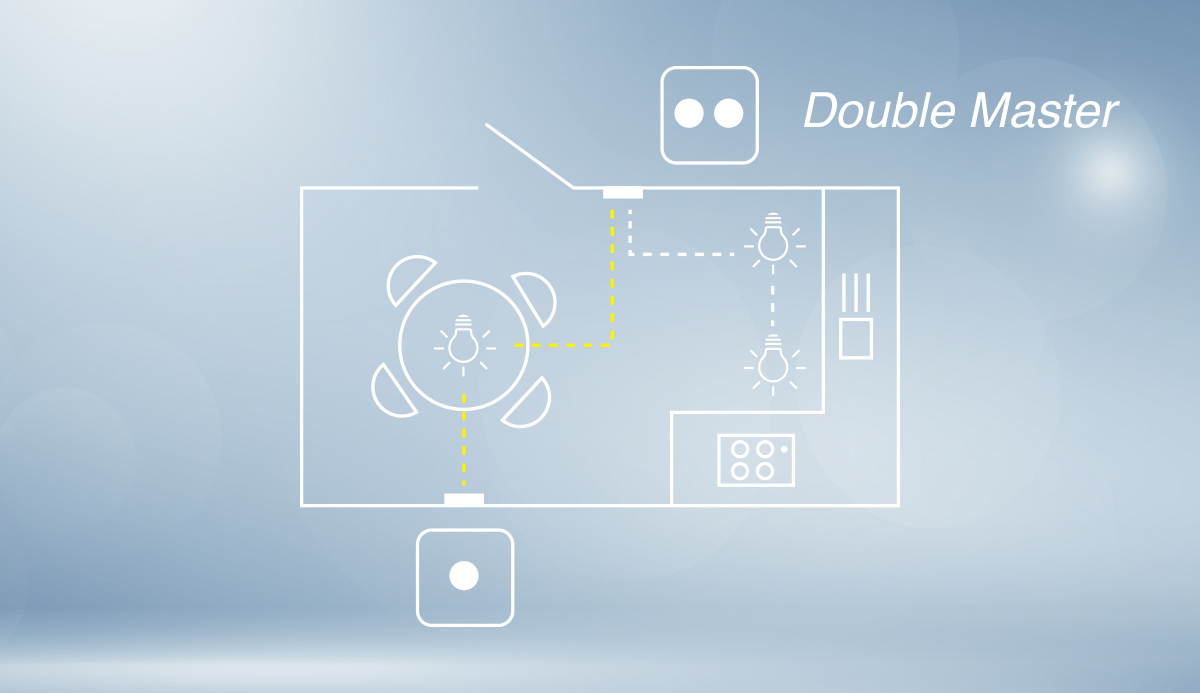 Double Master